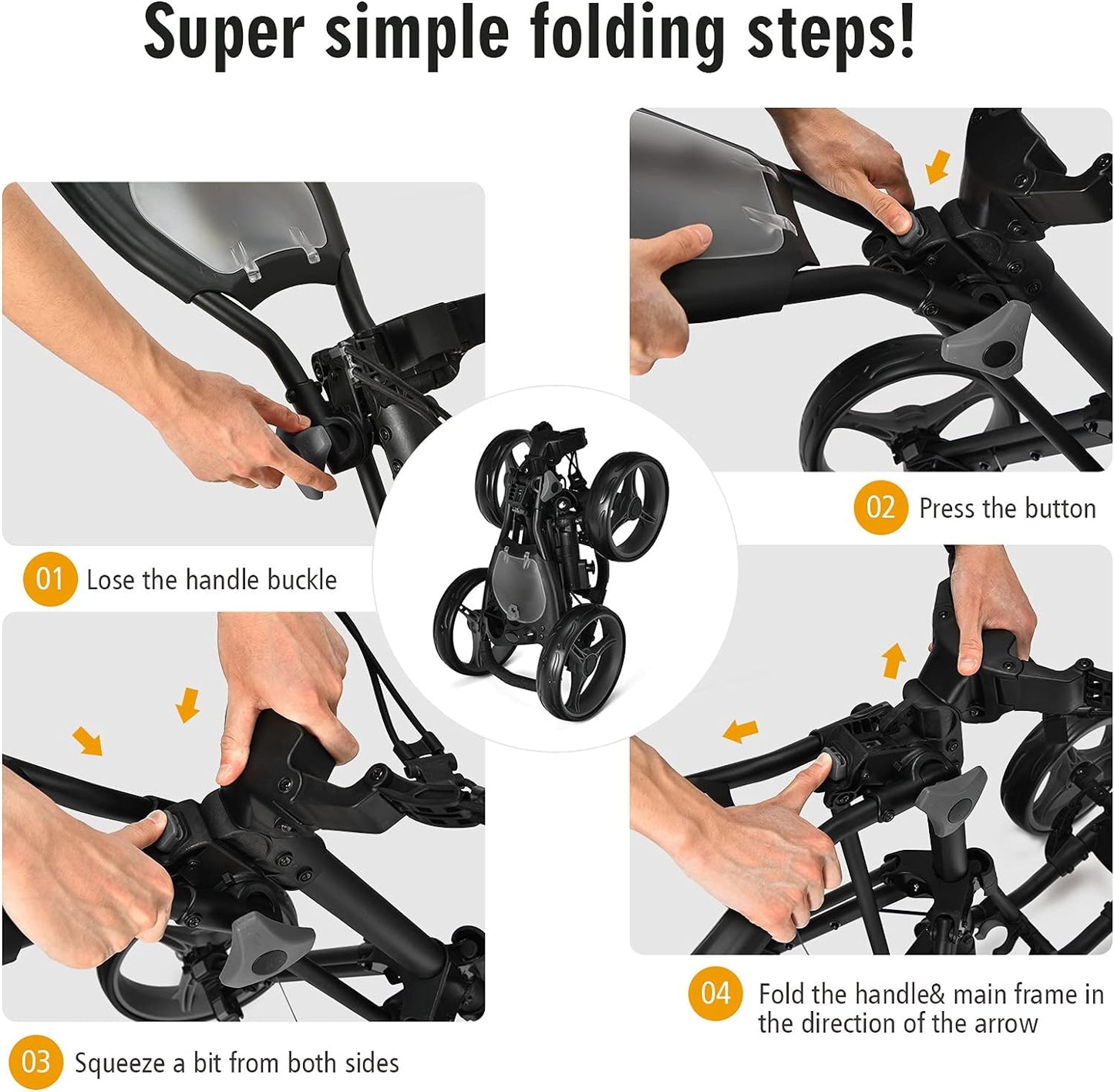 Super simple folding steps!

01 Lose the handle buckle

02 Press the button

03 Squeeze a bit from both sides

04 Fold the handle& main frame in the direction of the arrow