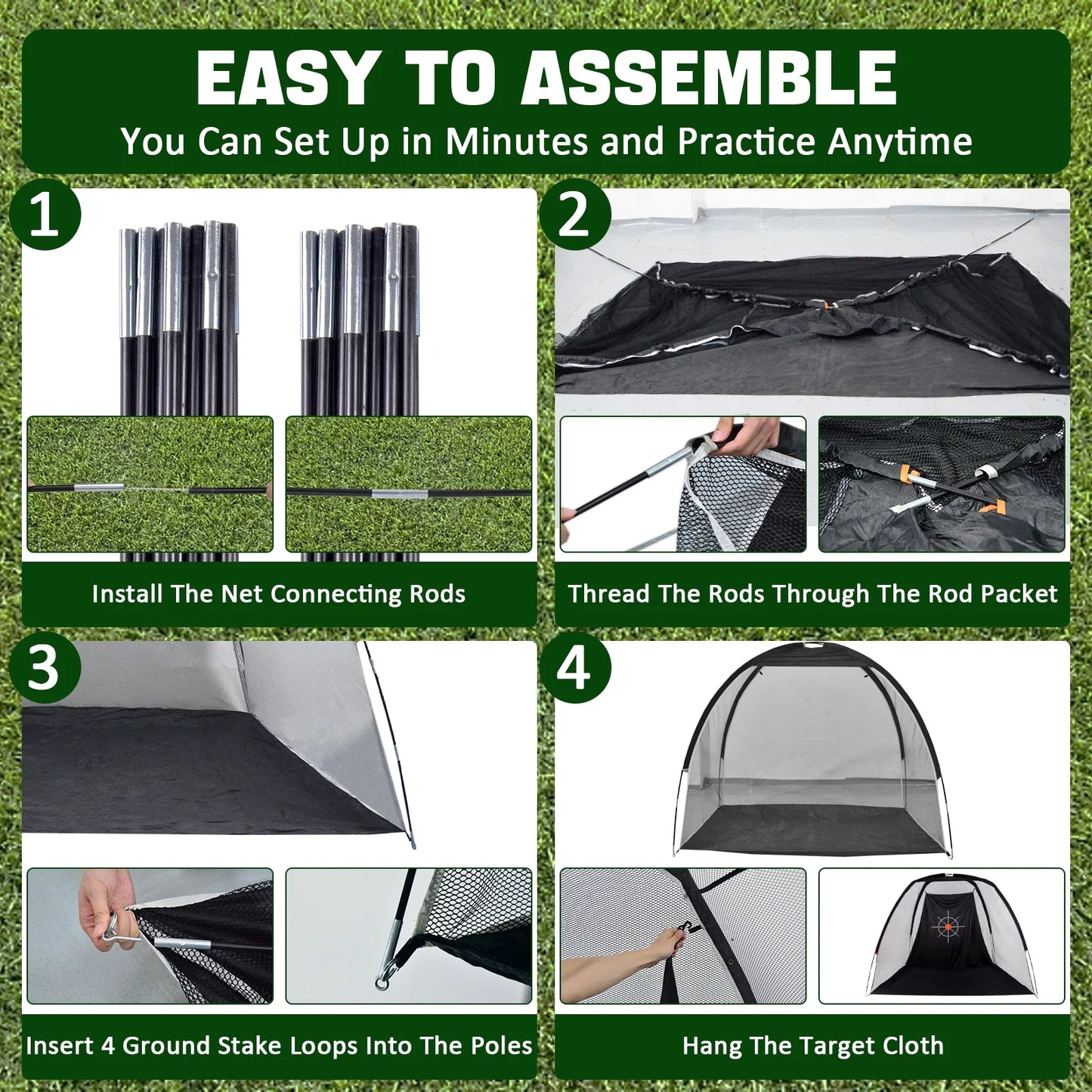 EASY TO ASSEMBLE
You Can Set Up in Minutes and Practice Anytime

1
Install The Net Connecting Rods

2
Thread The Rods Through The Rod Packet

3
Insert 4 Ground Stake Loops Into The Poles

4
Hang The Target Cloth