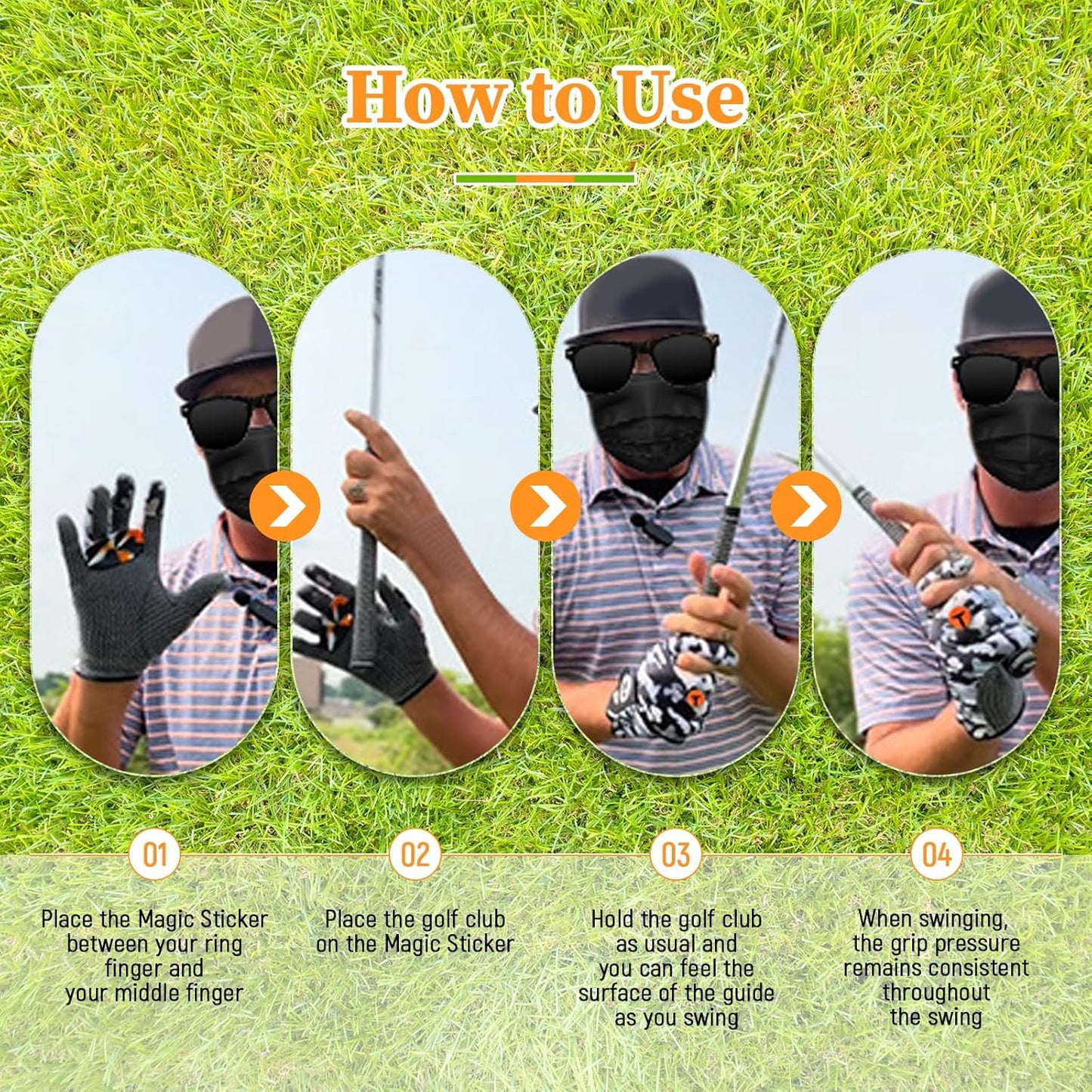 How to Use

01

Place the Magic Sticker between your ring finger and your middle finger

02

Place the golf club on the Magic Sticker

03

Hold the golf club as usual and you can feel the surface of the guide as you swing

04

When swinging, the grip pressure remains consistent throughout the swing